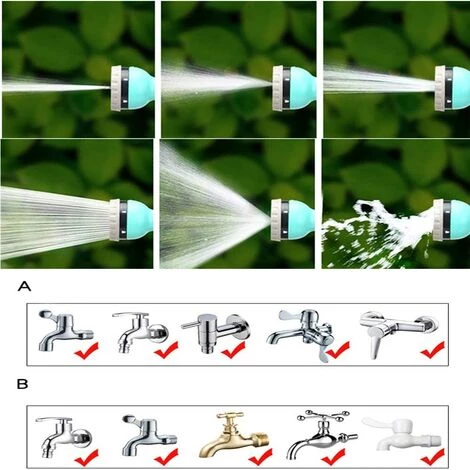 A

B