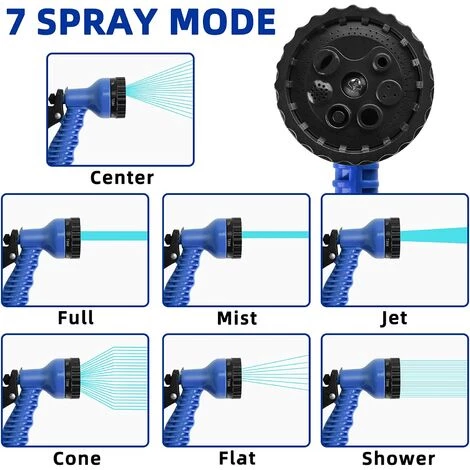 7 SPRAY MODE

Center

Full

Mist

Jet

Cone

Flat

Shower