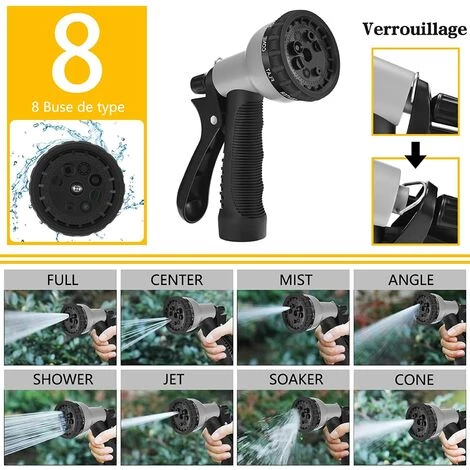 8

8 Buse de type

Verrouillage

FULL

CENTER

MIST

ANGLE

SHOWER

JET

SOAKER

CONE