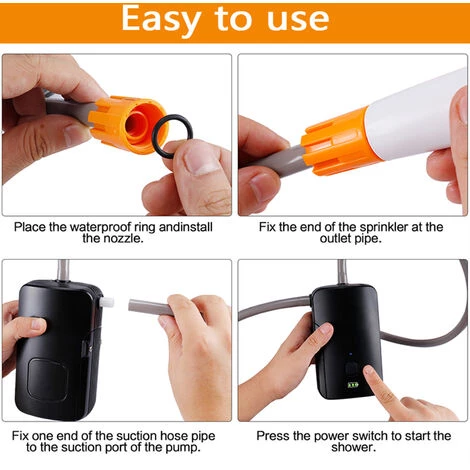 Easy to use

Place the waterproof ring andinstall the nozzle.

Fix the end of the sprinkler at the outlet pipe.

Fix one end of the suction hose pipe to the suction port of the pump.

Press the power switch to start the shower.