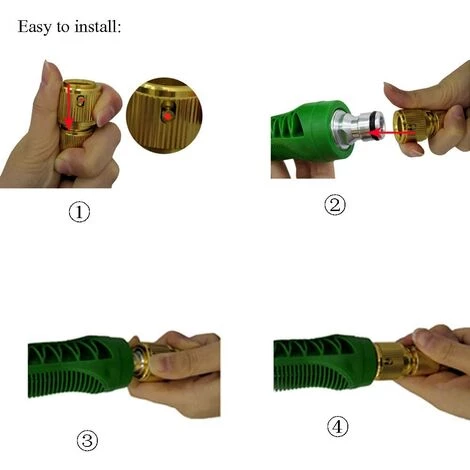 Easy to install:

①

②

③

④