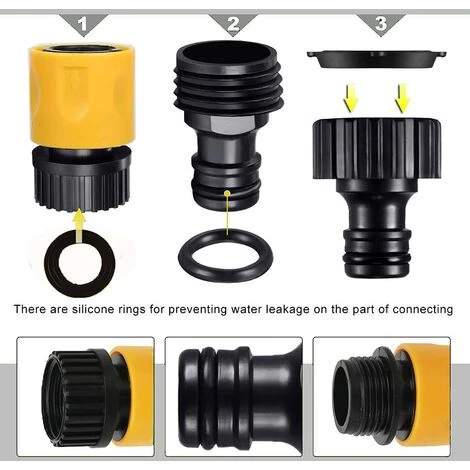 1

2

3

There are silicone rings for preventing water leakage on the part of connecting