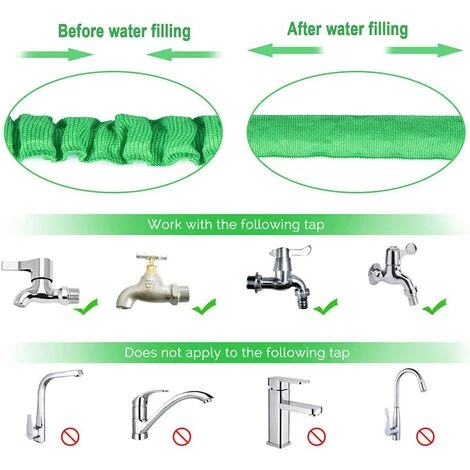 Before water filling

After water filling

Work with the following tap

Does not apply to the following tap