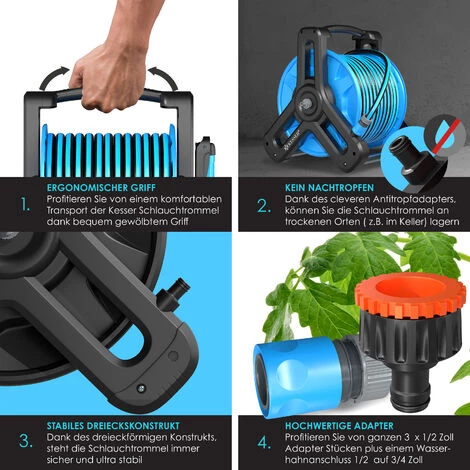 1.
ERGONOMISCHER GRIFF
Profitieren Sie von einem komfortablen Transport der Kesser Schlauchtrommel dank bequem gewölbtem Griff

2.
KEIN NACHTROPFEN
Dank des cleveren Antitropfadapters, können Sie die Schlauchtrommel an trockenen Orten ( z.B. im Keller) lagern

3.
STABILES DREIECKSKONSTRUKT
Dank des dreieckförmigen Konstrukts, steht die Schlauchtrommel immer sicher und ultra stabil

4.
HOCHWERTIGE ADAPTER
Profitieren Sie von ganzen 3 x 1/2 Zoll Adapter Stücken plus einem Wasserhahnanschluss 1/2 auf 3/4 Zoll