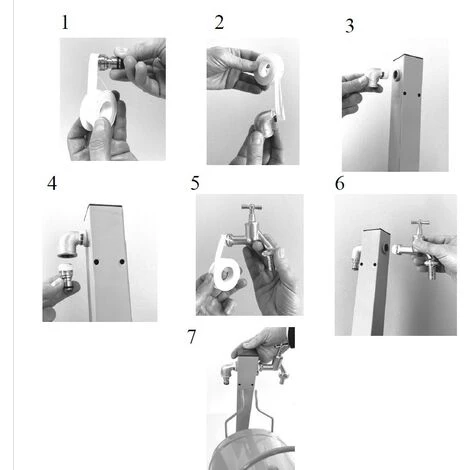 1

2

3

4

5

6

7